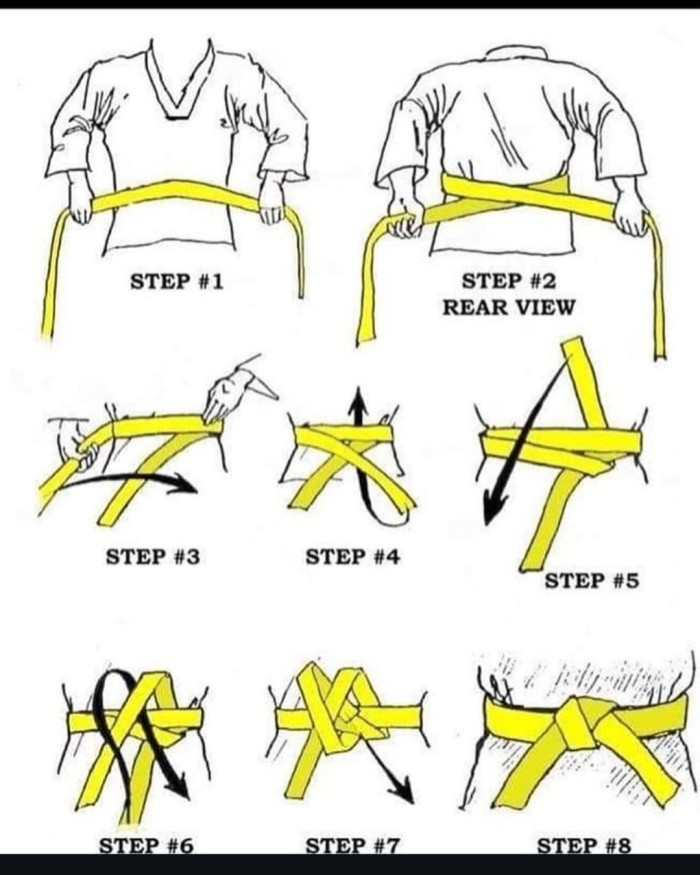 STEP #1

STEP #2
REAR VIEW

STEP #3

STEP #4

STEP #5

STEP #6

STEP #7

STEP #8